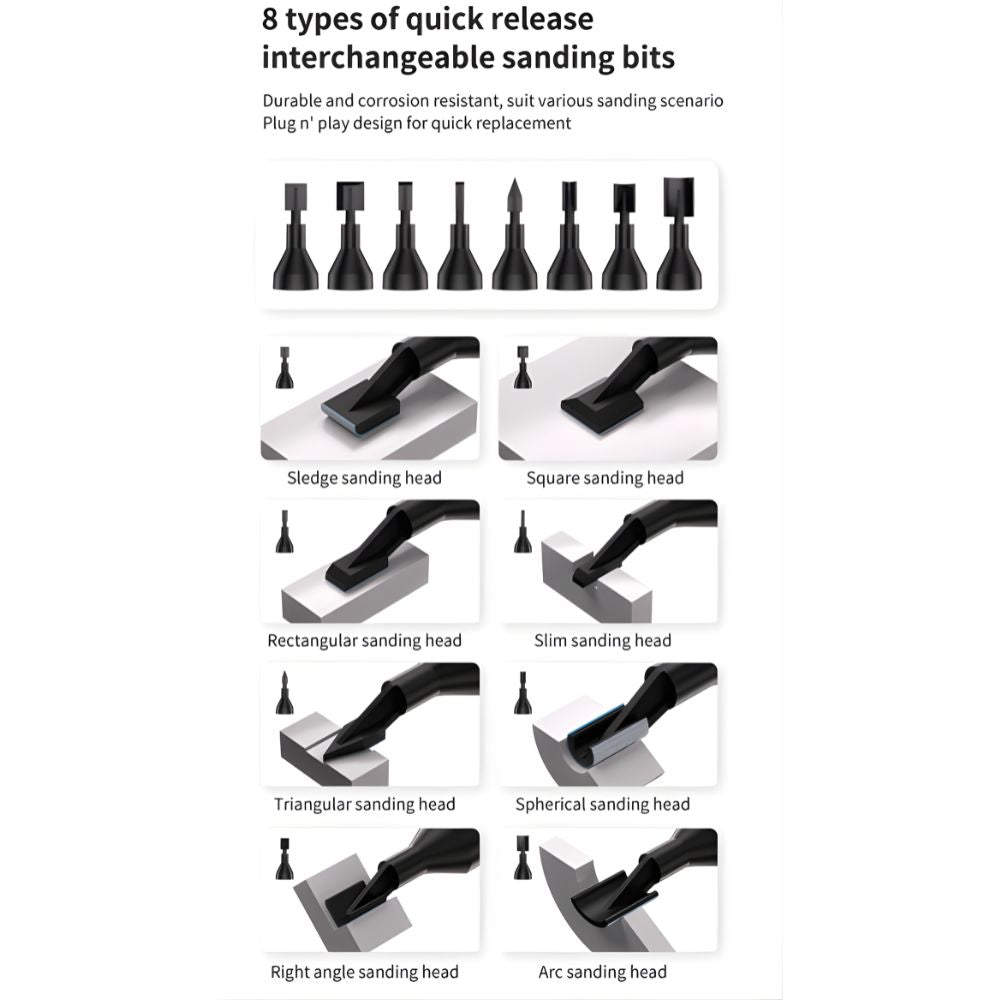 8 types of quick release interchangeable sanding bits

Durable and corrosion resistant, suit various sanding scenario
Plug n' play design for quick replacement

Sledge sanding head

Square sanding head

Rectangular sanding head

Slim sanding head

Triangular sanding head

Spherical sanding head

Right angle sanding head

Arc sanding head