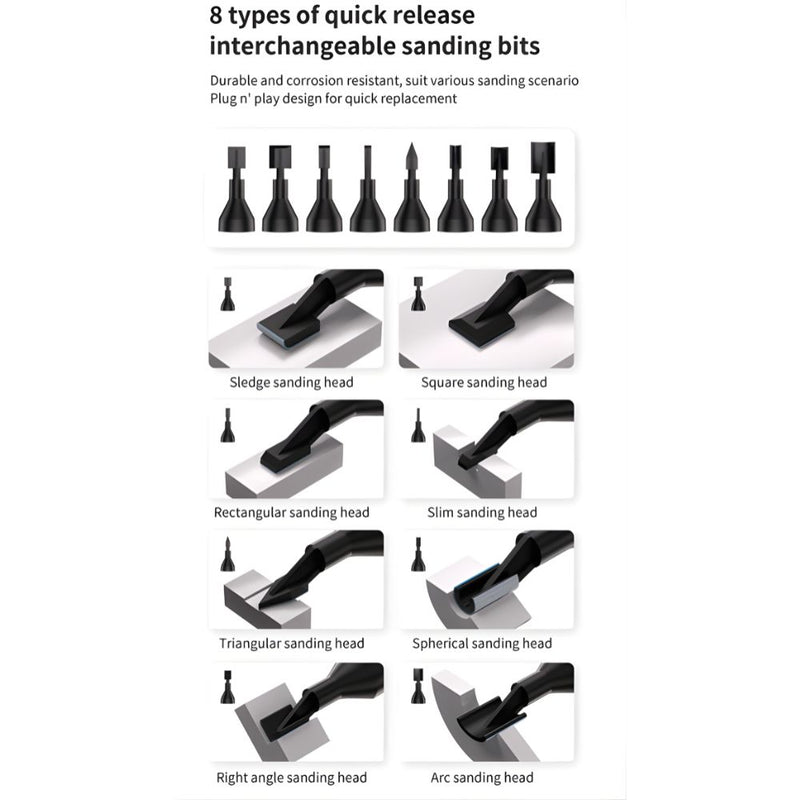 8 types of quick release interchangeable sanding bits

Durable and corrosion resistant, suit various sanding scenario
Plug n' play design for quick replacement

Sledge sanding head

Square sanding head

Rectangular sanding head

Slim sanding head

Triangular sanding head

Spherical sanding head

Right angle sanding head

Arc sanding head