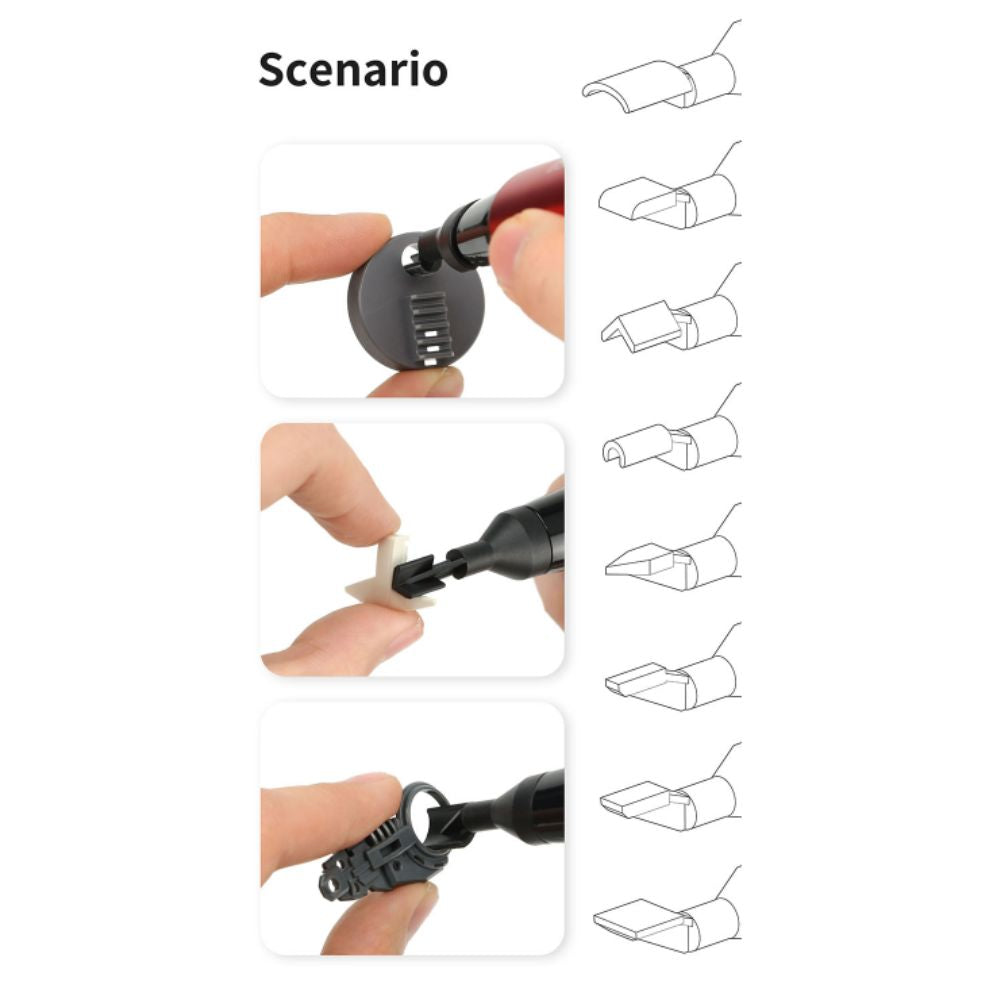 Scenario